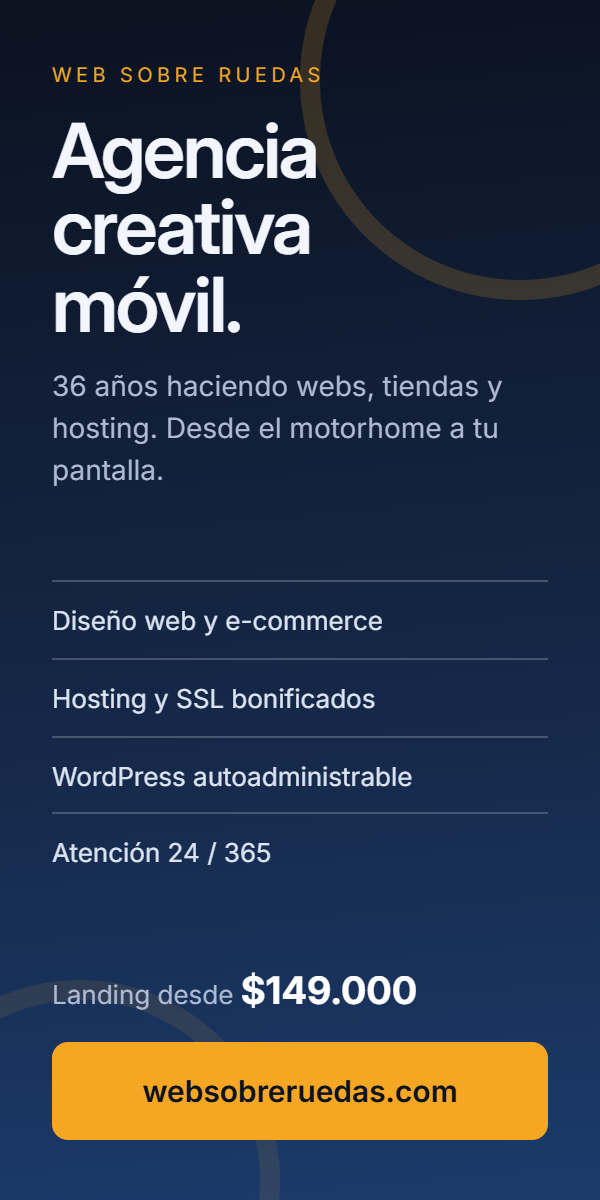 WEB SOBRE RUEDAS

Agencia creativa móvil.

36 años haciendo webs, tiendas y hosting. Desde el motorhome a tu pantalla.

Diseño web y e-commerce

Hosting y SSL bonificados

WordPress autoadministrable

Atención 24 / 365

Landing desde $149.000

websobreruedas.com